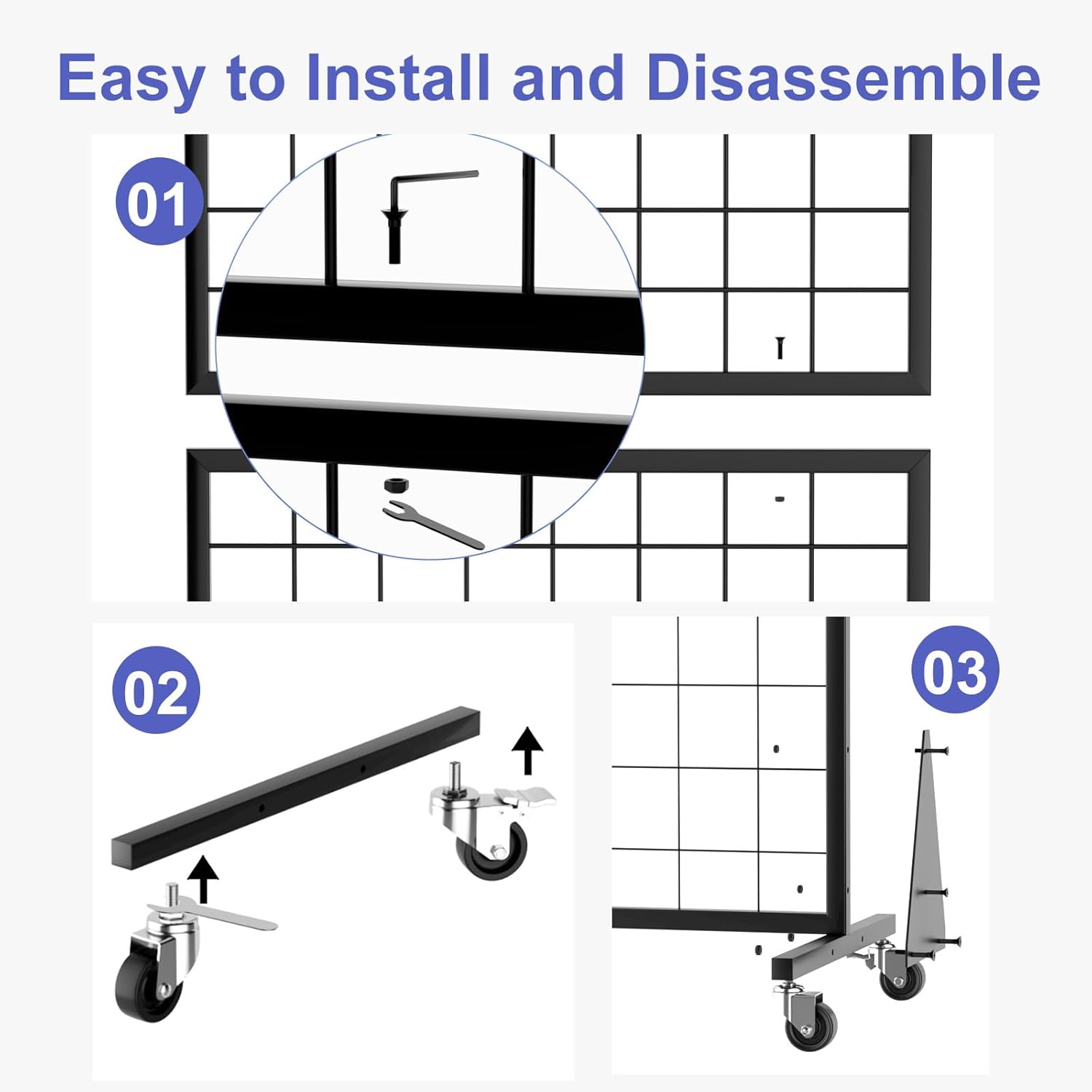 Easy to Install and Disassemble

01

02

03